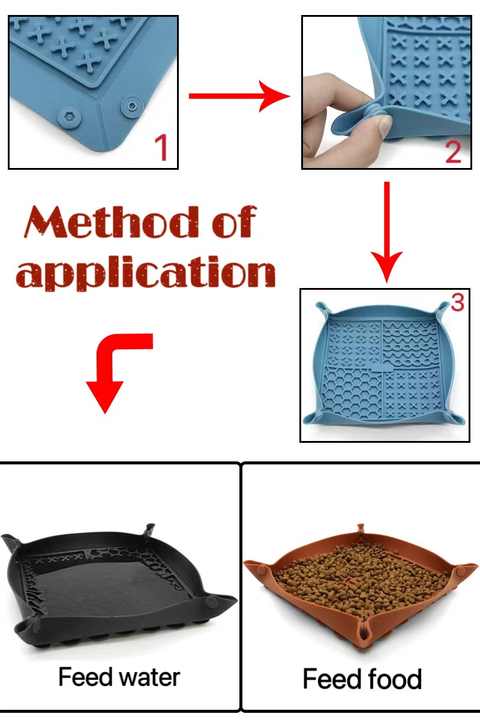 1

2

Method of application

3

Feed water

Feed food